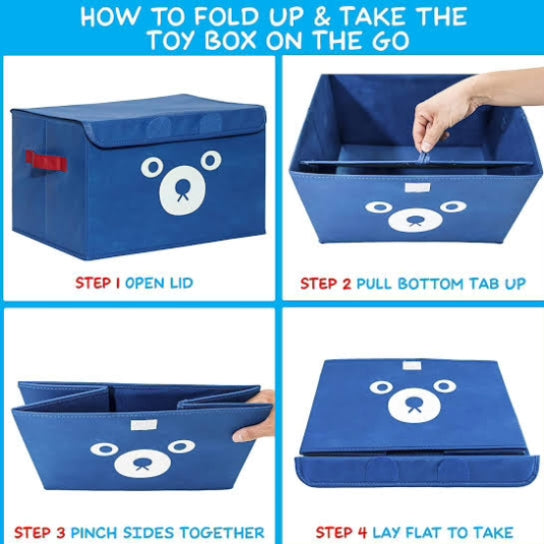 HOW TO FOLD UP & TAKE THE TOY BOX ON THE GO

STEP 1 OPEN LID

STEP 2 PULL BOTTOM TAB UP

STEP 3 PINCH SIDES TOGETHER

STEP 4 LAY FLAT TO TAKE