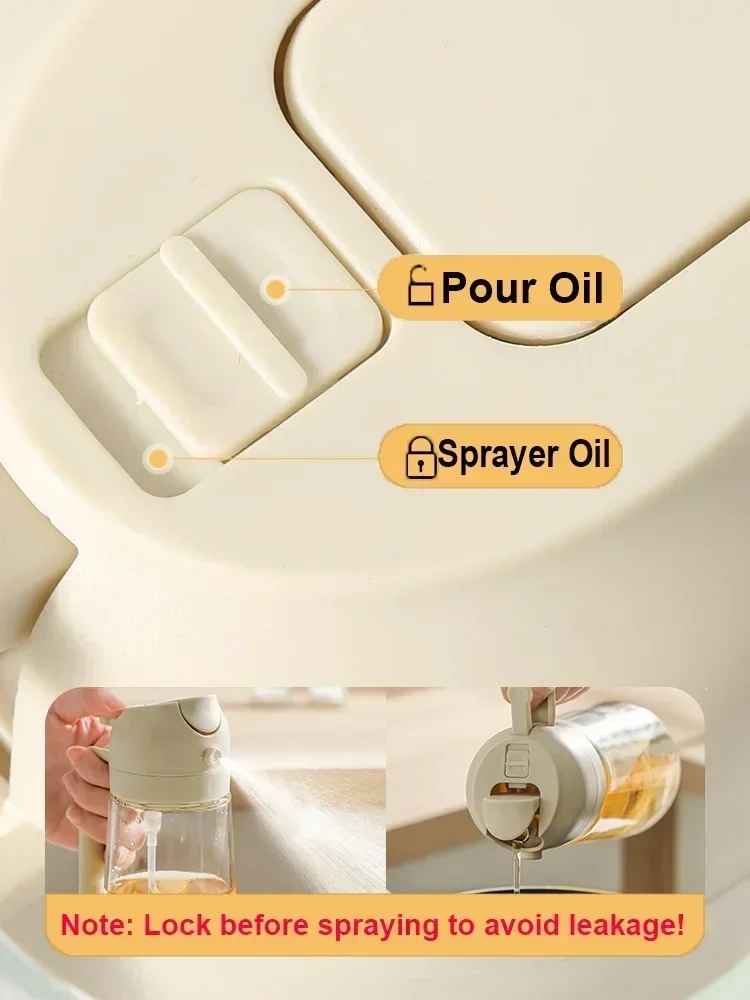 Pour Oil

Sprayer Oil

Note: Lock before spraying to avoid leakage!