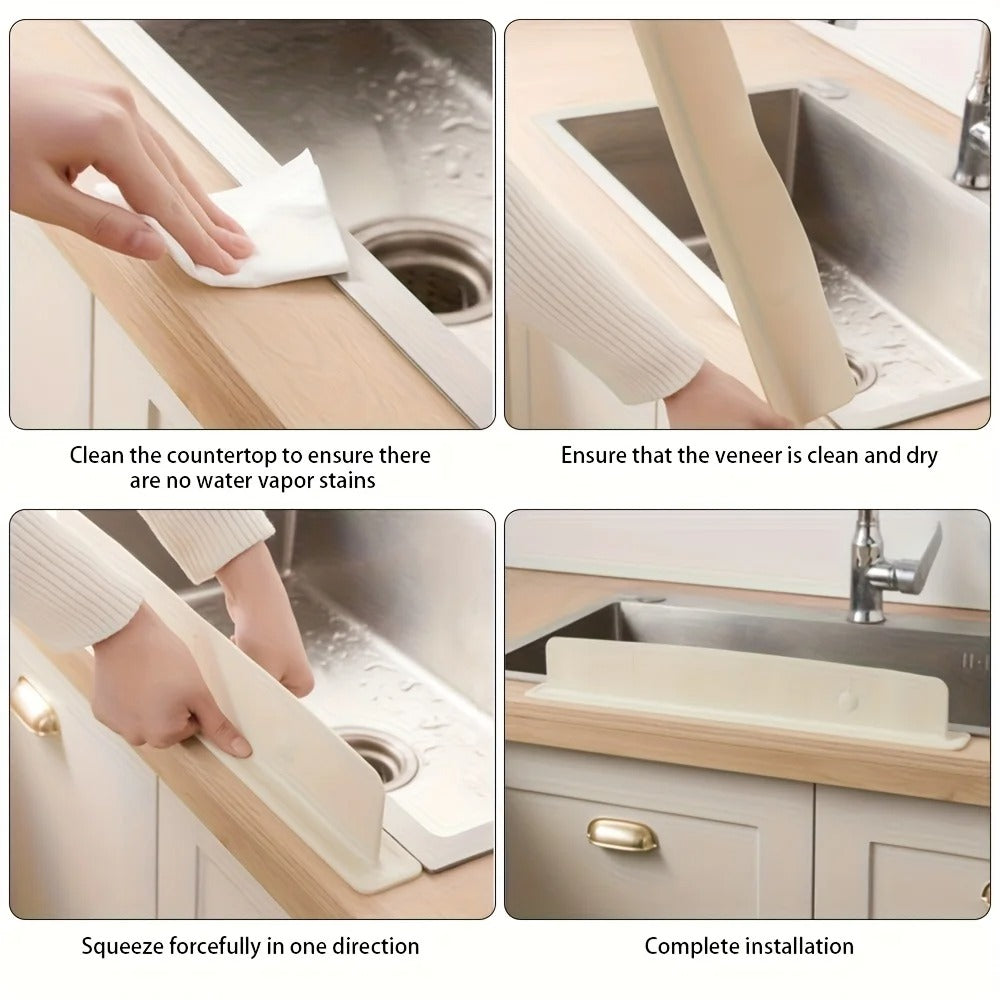 Clean the countertop to ensure there are no water vapor stains

Ensure that the veneer is clean and dry

Squeeze forcefully in one direction

Complete installation