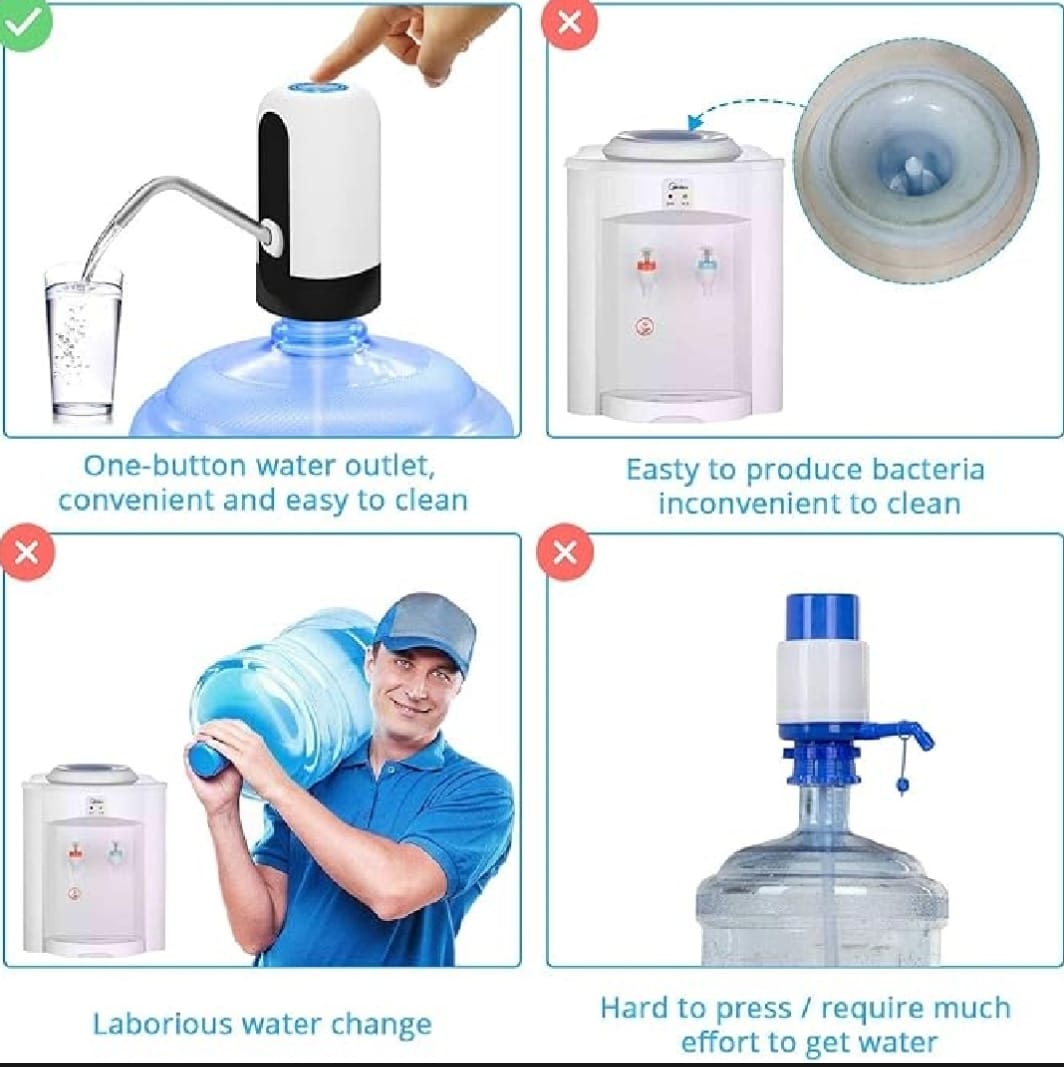 One-button water outlet, convenient and easy to clean

Easty to produce bacteria inconvenient to clean

Laborious water change

Hard to press / require much effort to get water